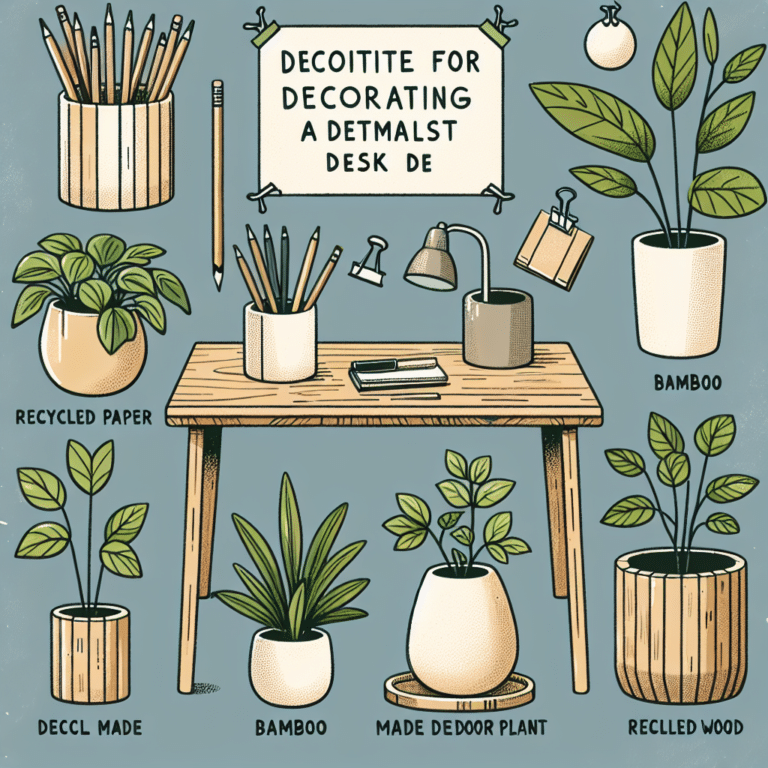 DECOITITE FOR DECORATING A DETMALST DESK DE

RECYCLED PAPER

BAMBOO

DECCL MADE

BAMBOO

MADE DEDOOR PLANT

RECLLED WOOD